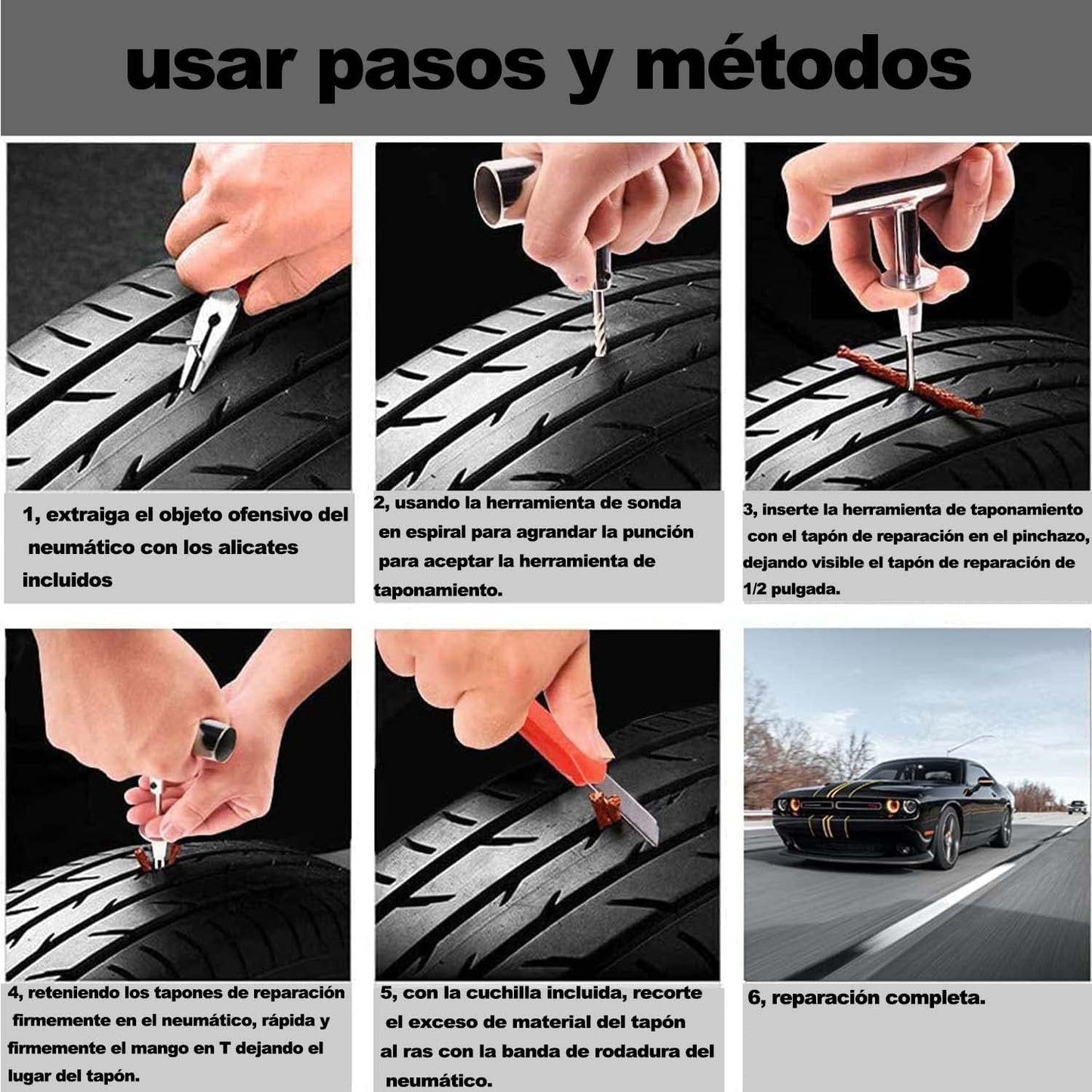 usar pasos y métodos

1, extraiga el objeto ofensivo del neumático con los alicates incluidos

2, usando la herramienta de sonda en espiral para agrandar la punción para aceptar la herramienta de taponamiento.

3, inserte la herramienta de taponamiento con el tapón de reparación en el pinchazo, dejando visible el tapón de reparación de 1/2 pulgada.

4, reteniendo los tapones de reparación firmemente en el neumático, rápida y firmemente el mango en T dejando el lugar del tapón.

5, con la cuchilla incluida, recorte el exceso de material del tapón al ras con la banda de rodadura del neumático.

6, reparación completa.